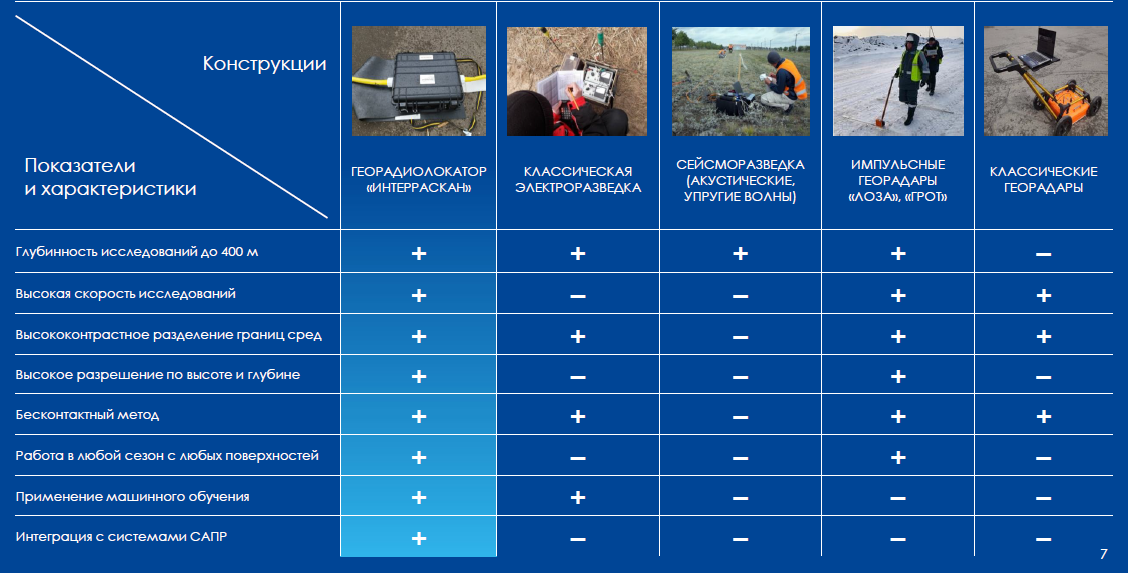 | Конструкции / Показатели и характеристики | ГЕОРАДИОЛОКАТОР «ИНТЕРРАСКАН» | КЛАССИЧЕСКАЯ ЭЛЕКТРОРАЗВЕДКА | СЕЙСМОРАЗВЕДКА (АКУСТИЧЕСКИЕ, УПРУГИЕ ВОЛНЫ) | ИМПУЛЬСНЫЕ ГЕОРАДАРЫ «ЛОЗА», «ГРОТ» | КЛАССИЧЕСКИЕ ГЕОРАДАРЫ |
|---|---|---|---|---|---|
| Глубинность исследований до 400 м | + | + | + | + | – |
| Высокая скорость исследований | + | – | – | + | + |
| Высококонтрастное разделение границ сред | + | + | – | + | + |
| Высокое разрешение по высоте и глубине | + | – | – | + | – |
| Бесконтактный метод | + | + | – | + | + |
| Работа в любой сезон с любых поверхностей | + | – | – | + | – |
| Применение машинного обучения | + | + | – | – | – |
| Интеграция с системами САПР | + | – | – | – | – |

7