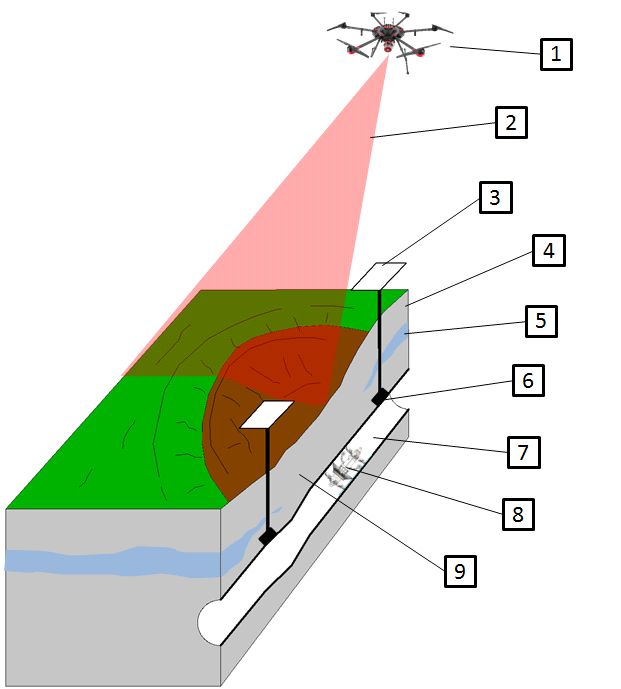 1
2
3
4
5
6
7
8
9