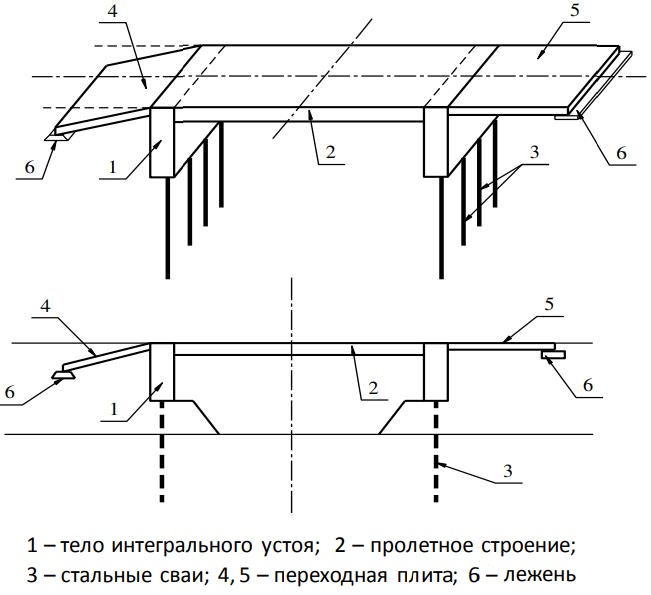 4
5
6
1
2
3
6

4
5
6
1
2
6
3

1 – тело интегрального устоя; 2 – пролетное строение;
3 – стальные сваи; 4, 5 – переходная плита; 6 – лежень