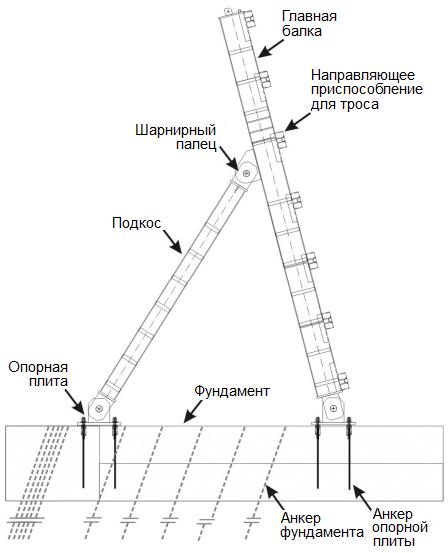 Главная балка

Направляющее приспособление для троса

Шарнирный палец

Подкос

Опорная плита

Фундамент

Анкер фундамента

Анкер опорной плиты