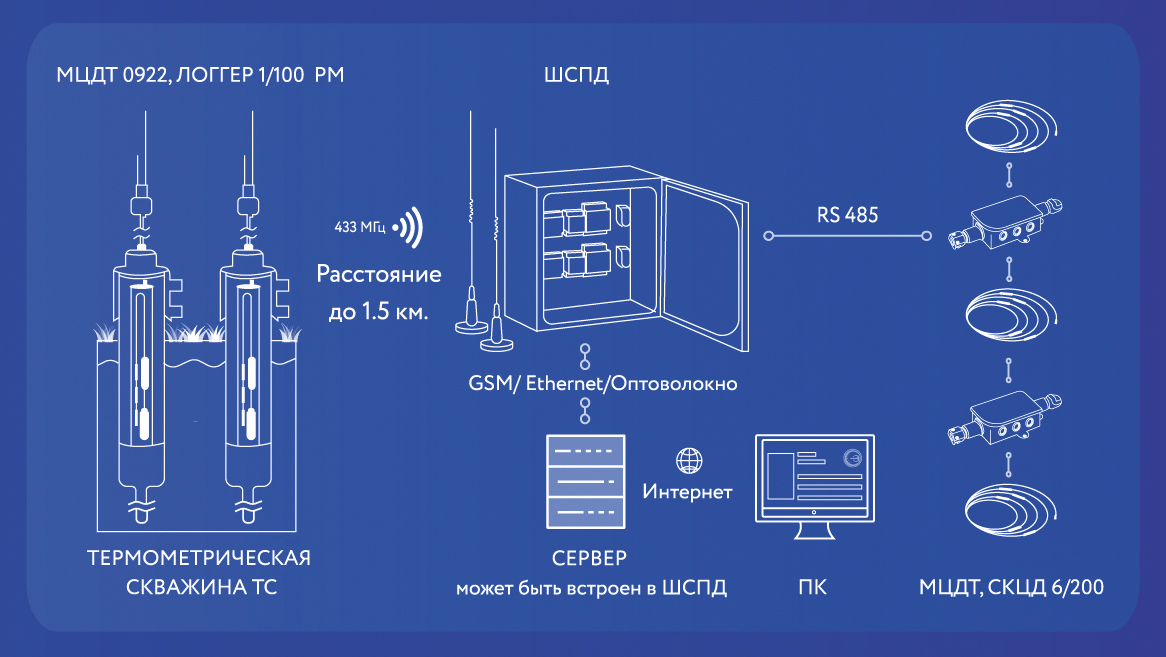 МЦДТ 0922, ЛОГГЕР 1/100 РМ

ШСПД

433 МГц

Расстояние до 1.5 км.

RS 485

GSM/ Ethernet/Оптоволокно

Интернет

ТЕРМОМЕТРИЧЕСКАЯ СКВАЖИНА ТС

СЕРВЕР
может быть встроен в ШСПД

ПК

МЦДТ, СКЦД 6/200