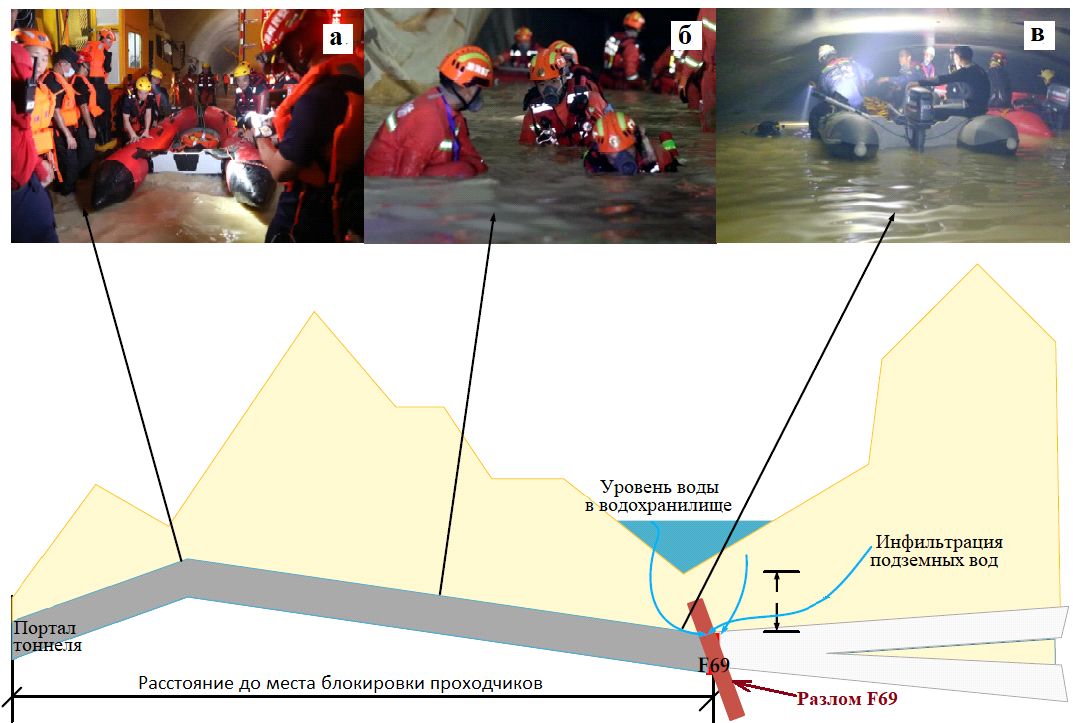 а

б

в

Уровень воды в водохранилище

Инфильтрация подземных вод

Портал тоннеля

F69

Расстояние до места блокировки проходчиков

Разлом F69